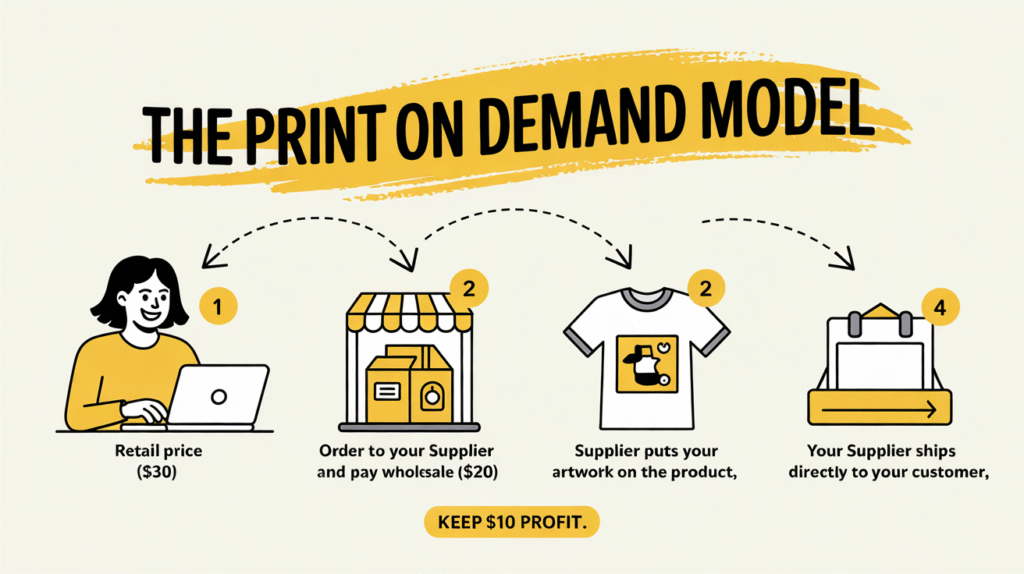 THE PRINT ON DEMAND MODEL

1

Retail price ($30)

2

Order to your Supplier and pay wholesale ($20)

2

Supplier puts your artwork on the product,

4

Your Supplier ships directly to your customer,

KEEP $10 PROFIT.